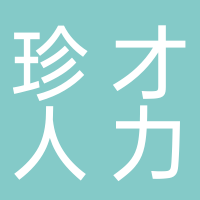 珍才
人力